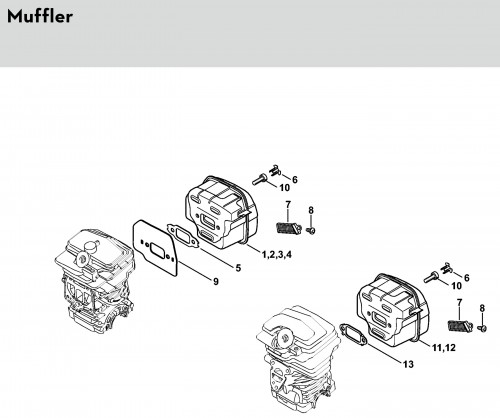 Muffler

6
10
7
8
1,2,3,4
5
9
6
10
7
8
11,12
13