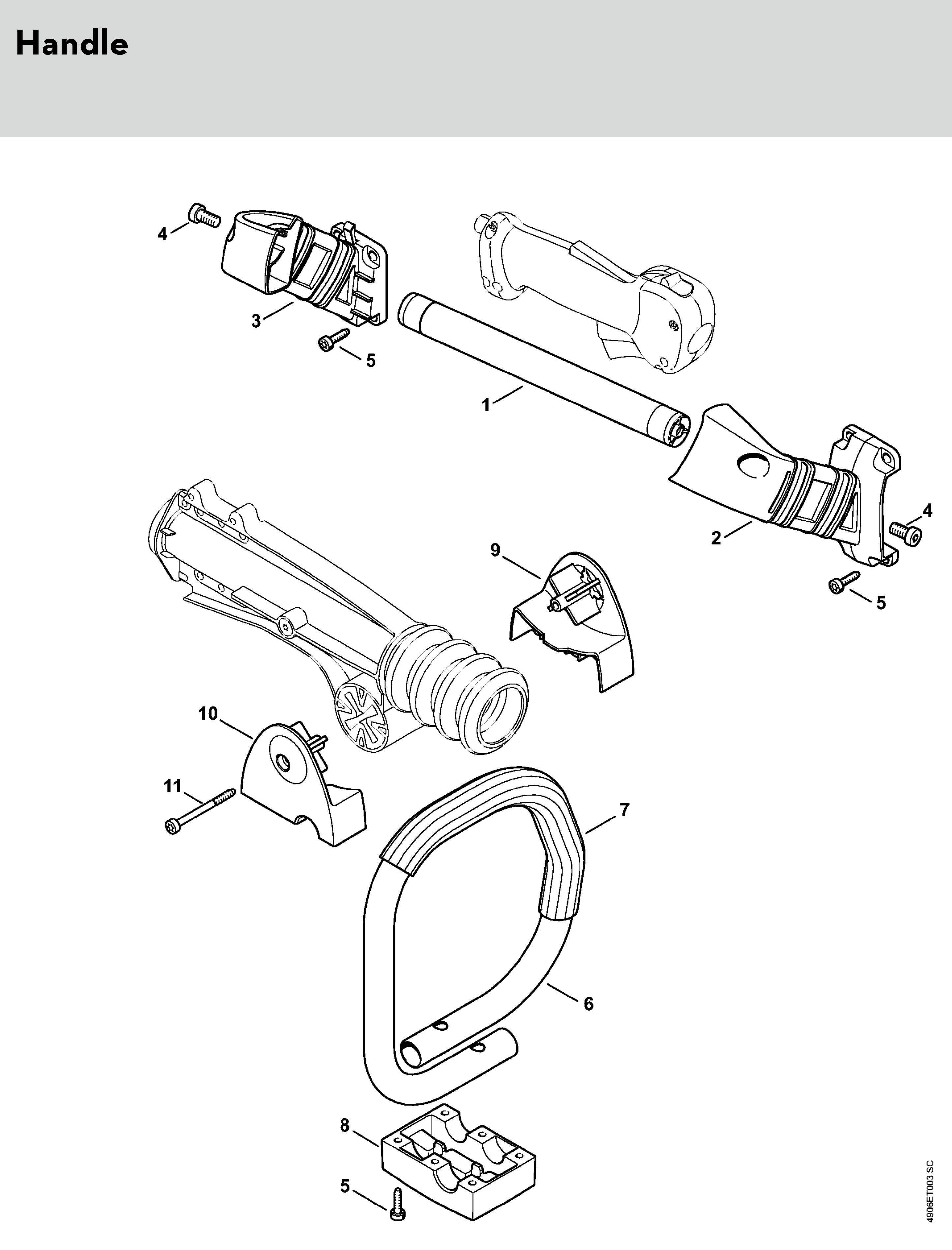 Handle

4
3
5
1
2
4
5
9
10
11
7
6
8
5

4906ET003 SC