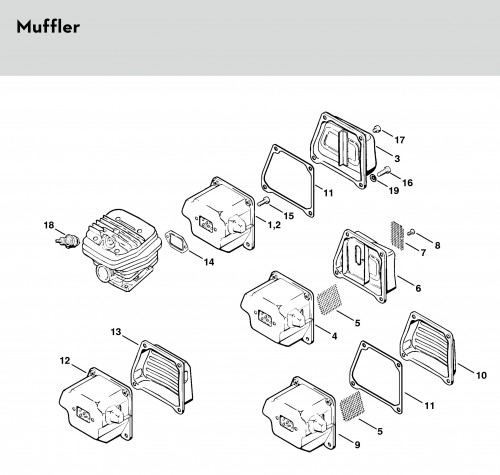 Muffler

17
3
16
19
11
15
1,2
18
14
8
7
6
5
4
13
12
10
11
5
9