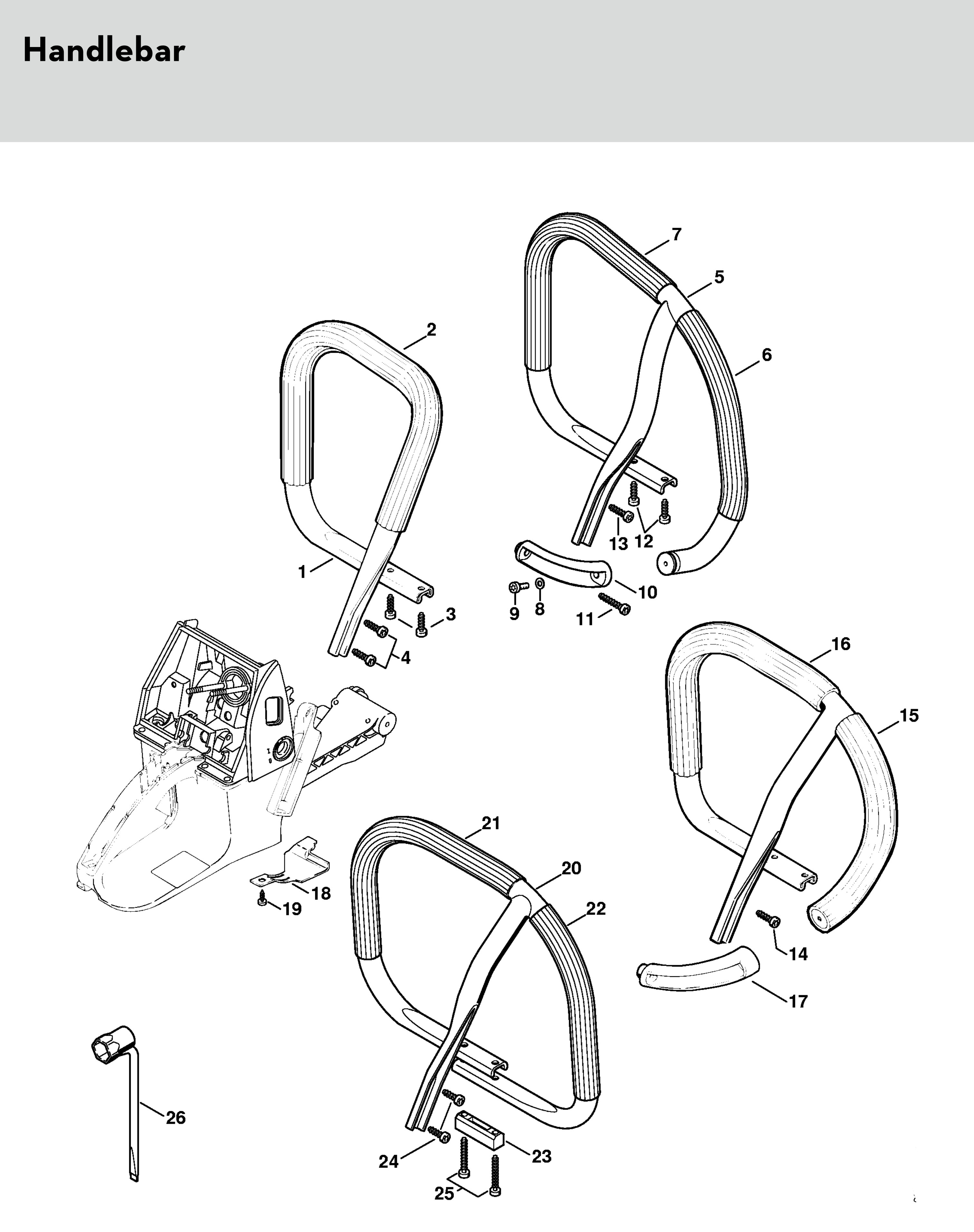 Handlebar

7
5
2
6
13
12
1
10
9
8
11
3
4
16
15
21
20
22
18
19
14
17
26
24
23
25