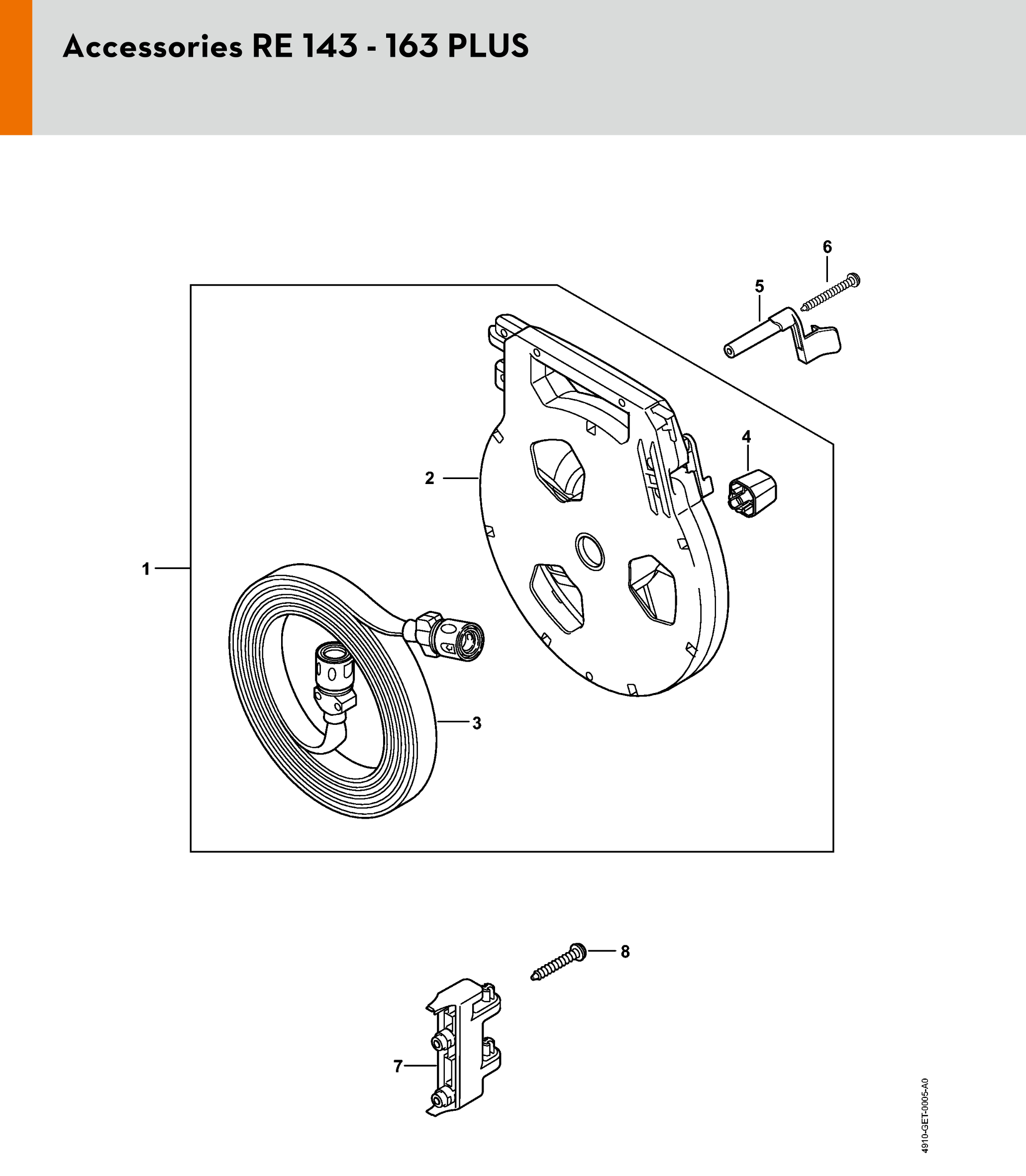 Accessories RE 143 - 163 PLUS

6
5
4
2
1
3
8
7

4910-GET-0005-A0