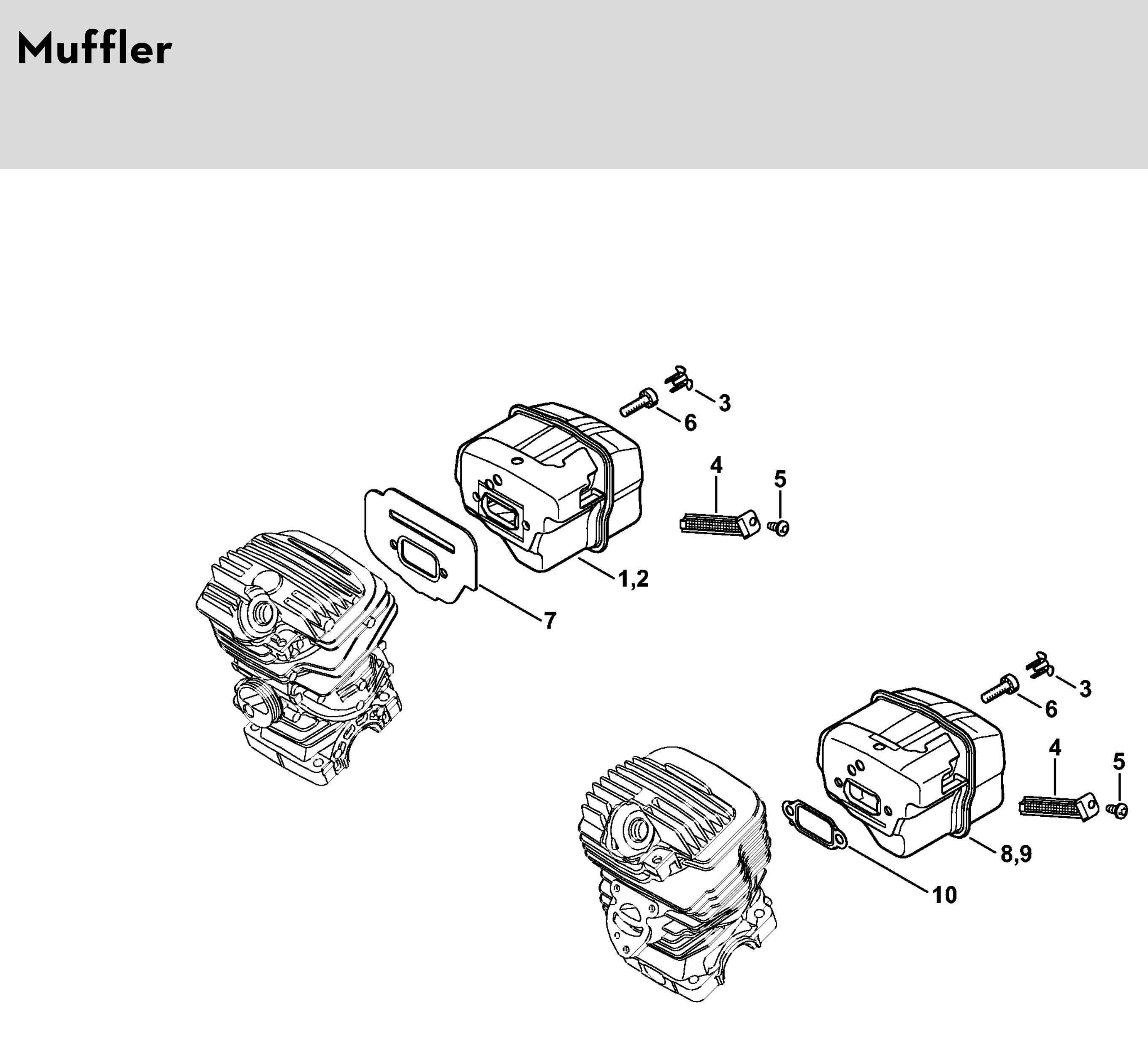 Muffler

3
6
4
5
1,2
7
3
6
4
5
8,9
10