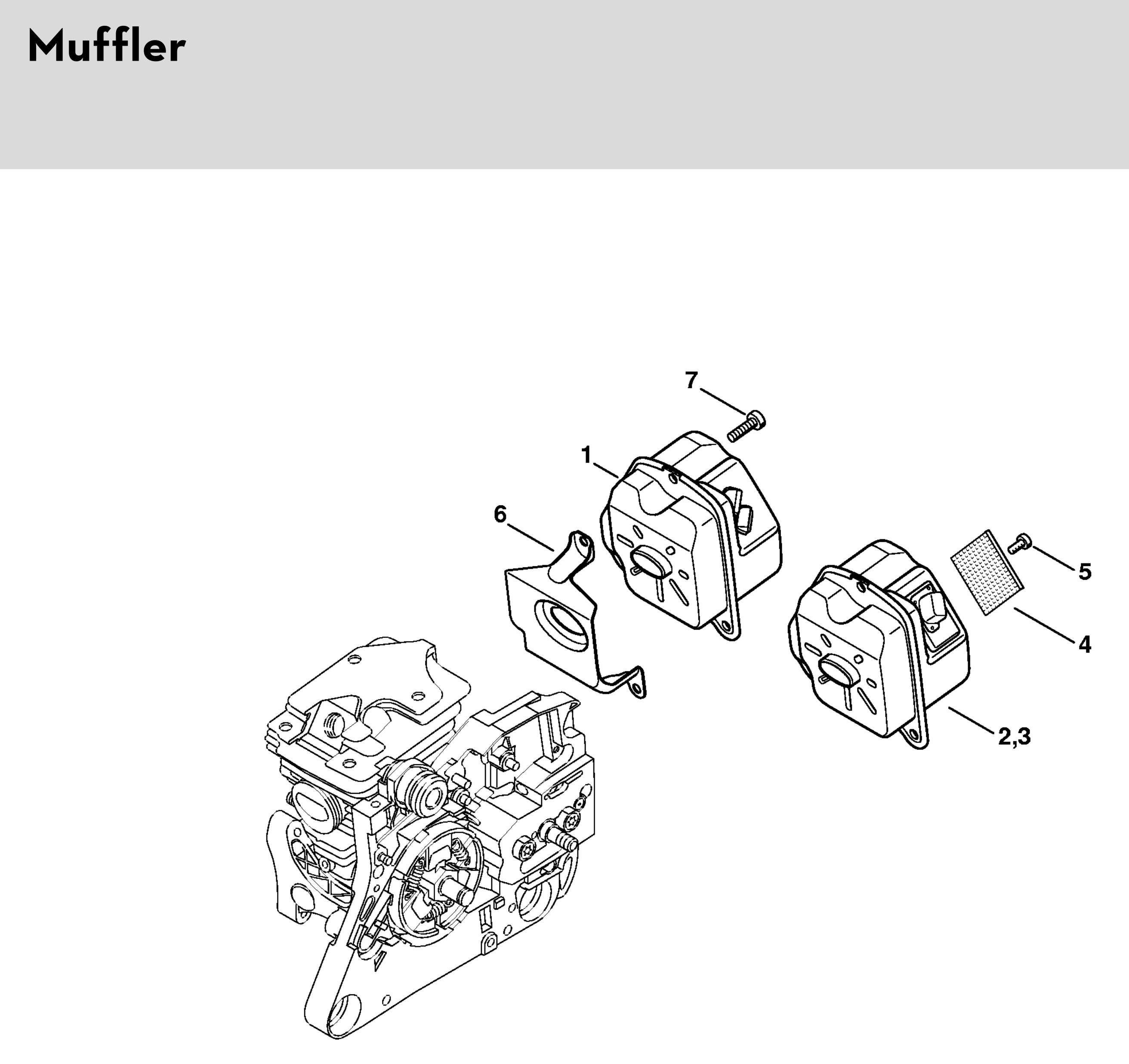 Muffler

7

1

6

5

4

2,3