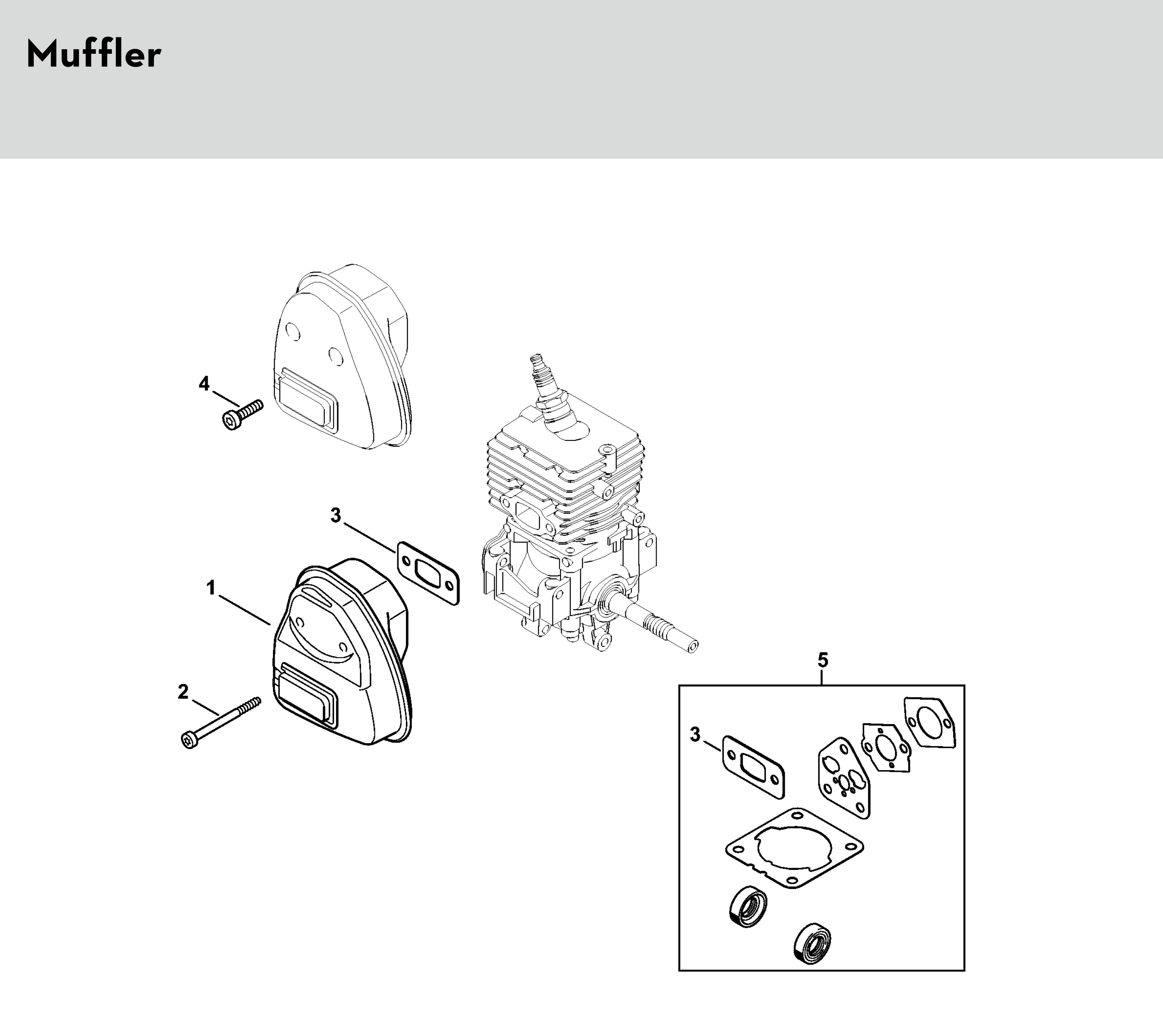 Muffler

4

3

1

2

5

3