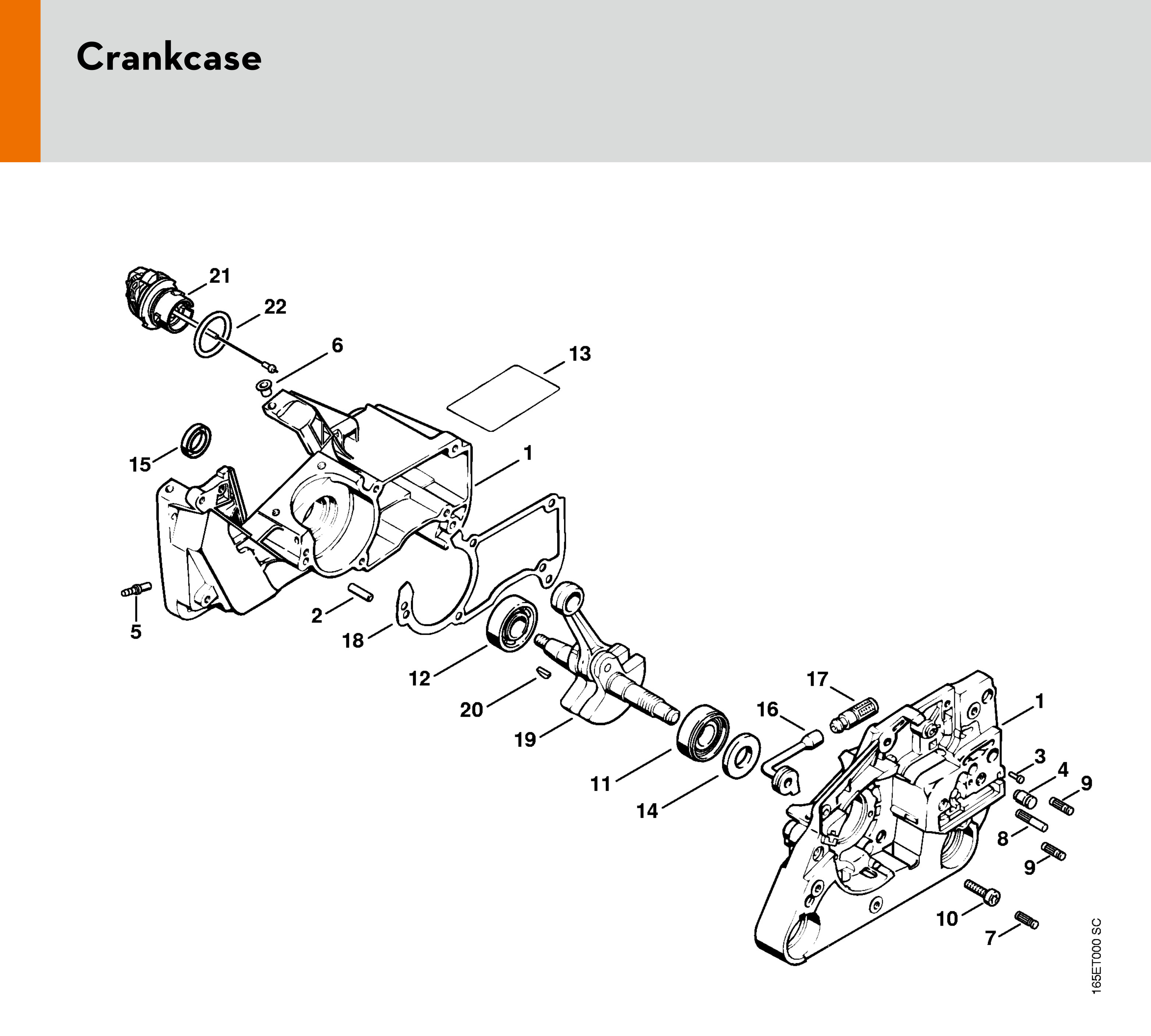 Crankcase

21
22
6
13
15
1
5
2
18
12
20
19
17
16
1
11
14
3
4
9
8
9
10
7

165ET000 SC