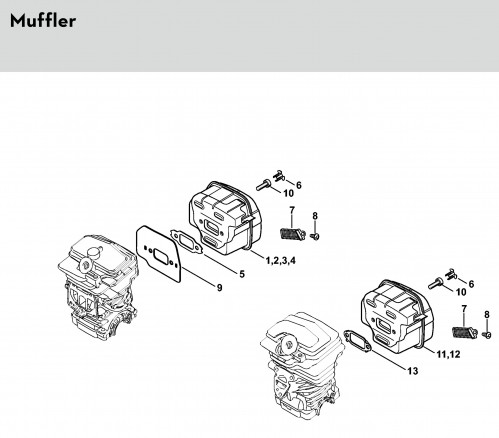 Muffler

6
10
7
8
1,2,3,4
5
9
6
10
7
8
11,12
13