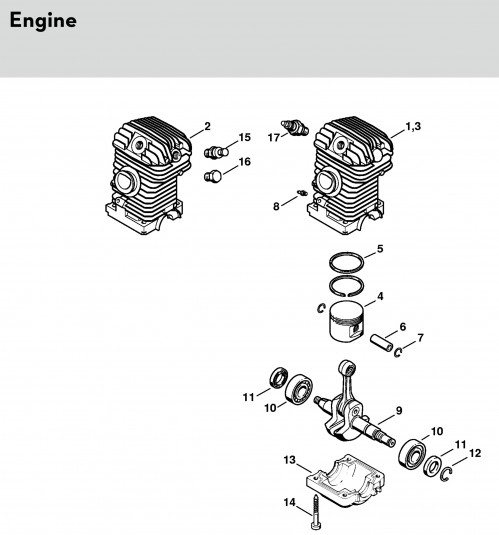 Engine

2
15
16
17
1,3
8
5
4
6
7
11
10
9
10
11
12
13
14