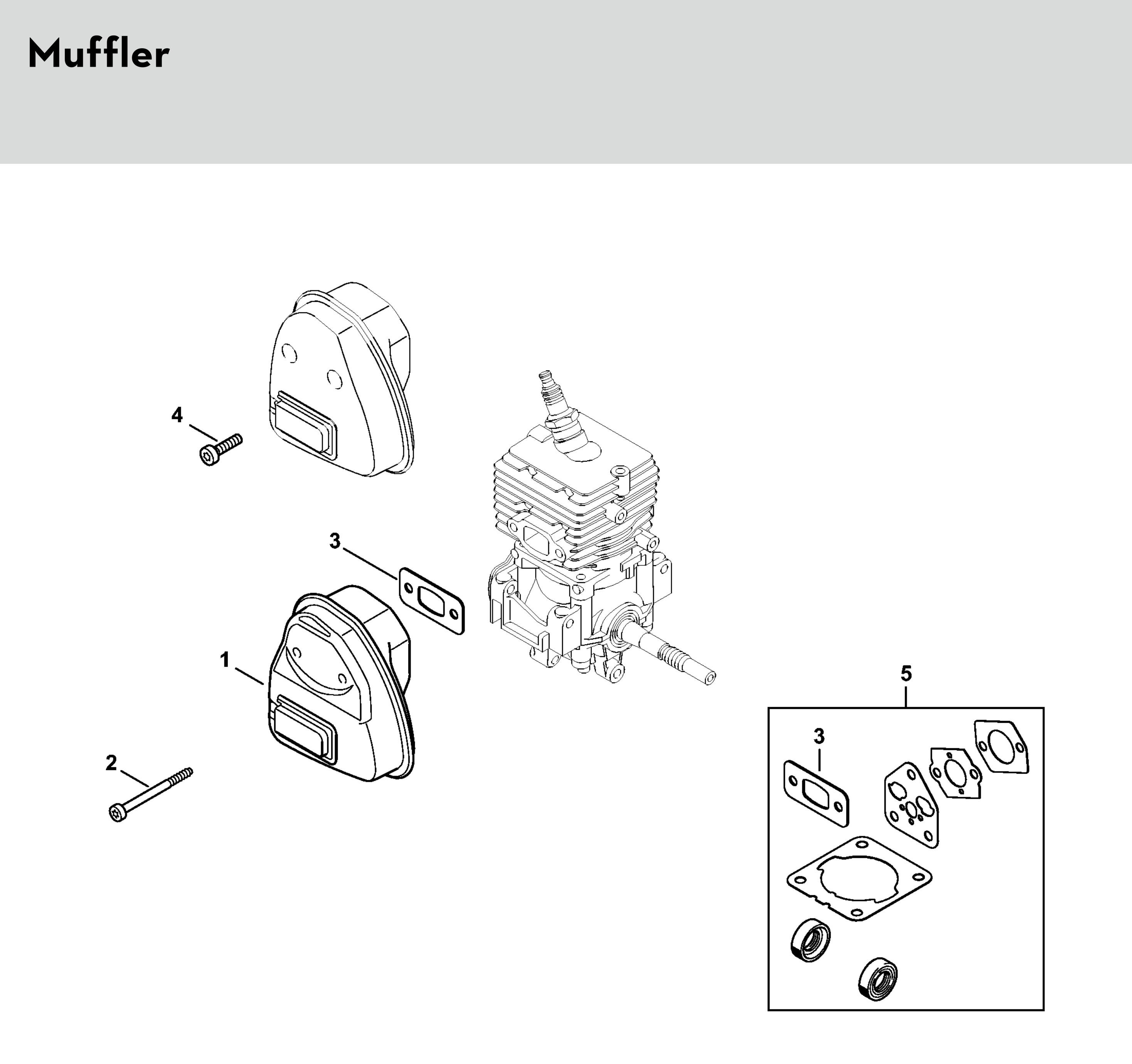 Muffler

4

3

1

2

5

3