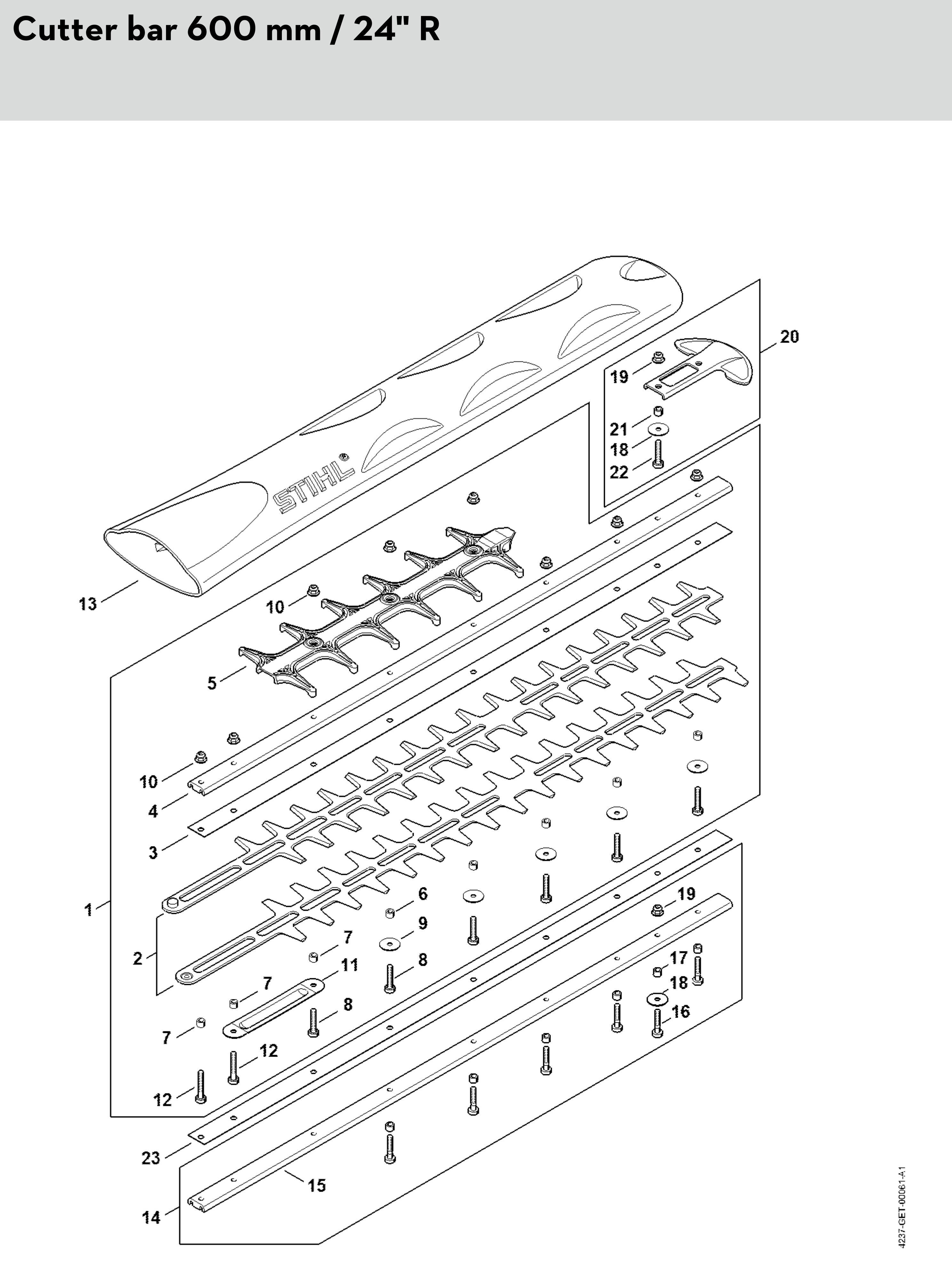 Cutter bar 600 mm / 24" R

STIHL

20
19
21
18
22
13
10
5
10
4
3
1
2
6
9
7
11
8
7
8
7
12
12
19
17
18
16
23
15
14

4237-GET-00061-A1