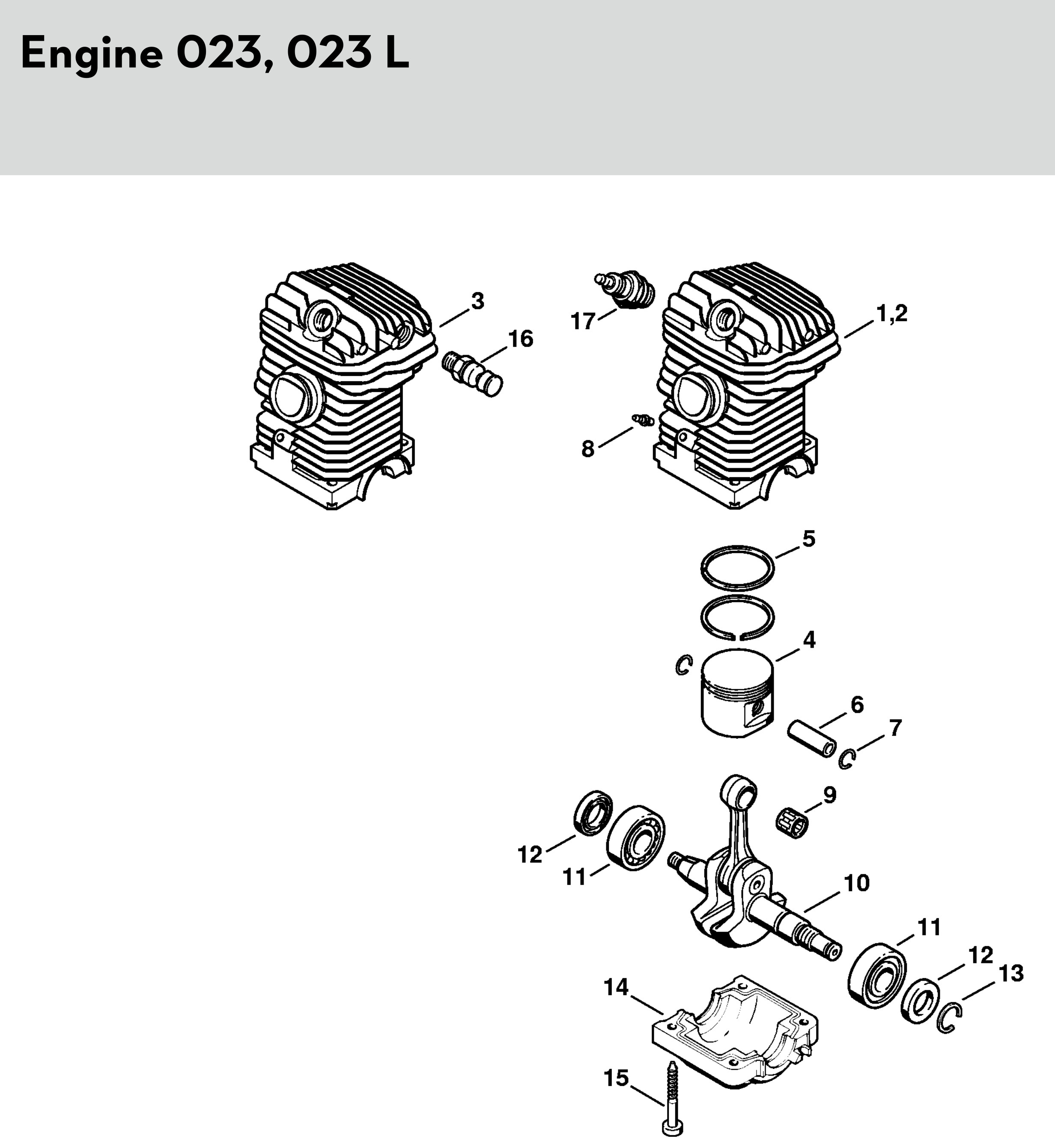 Engine 023, 023 L

3
16
17
1,2
8
5
4
6
7
9
12
11
10
11
12
13
14
15