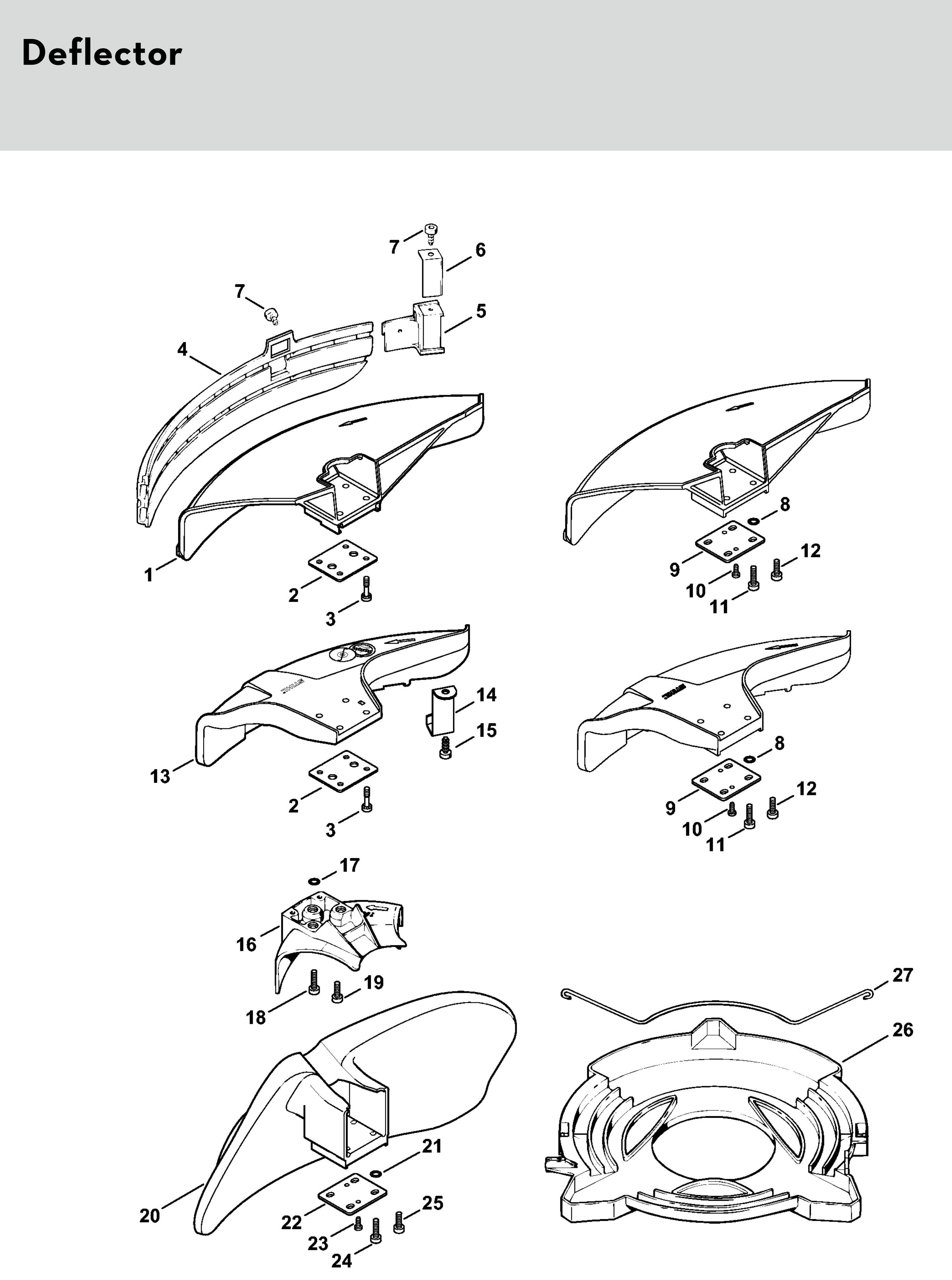 Deflector

7
6
7
5
4
1
2
3
8
9
12
10
11
14
15
13
2
3
8
9
12
10
11
17
16
19
18
27
26
21
20
22
25
23
24