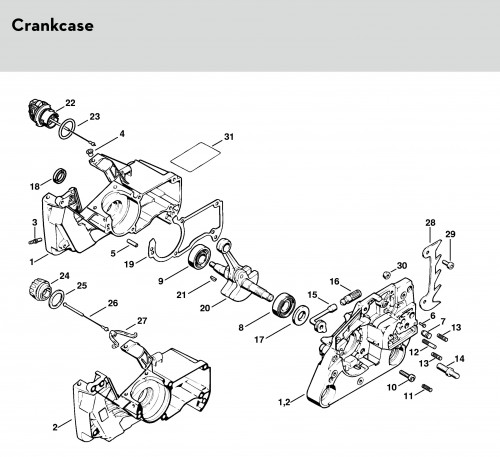 Crankcase

22
23
4
31
18
3
1
5
19
9
21
20
24
25
26
27
2
28
29
30
16
15
8
17
6
7
13
12
13
14
10
11
1,2