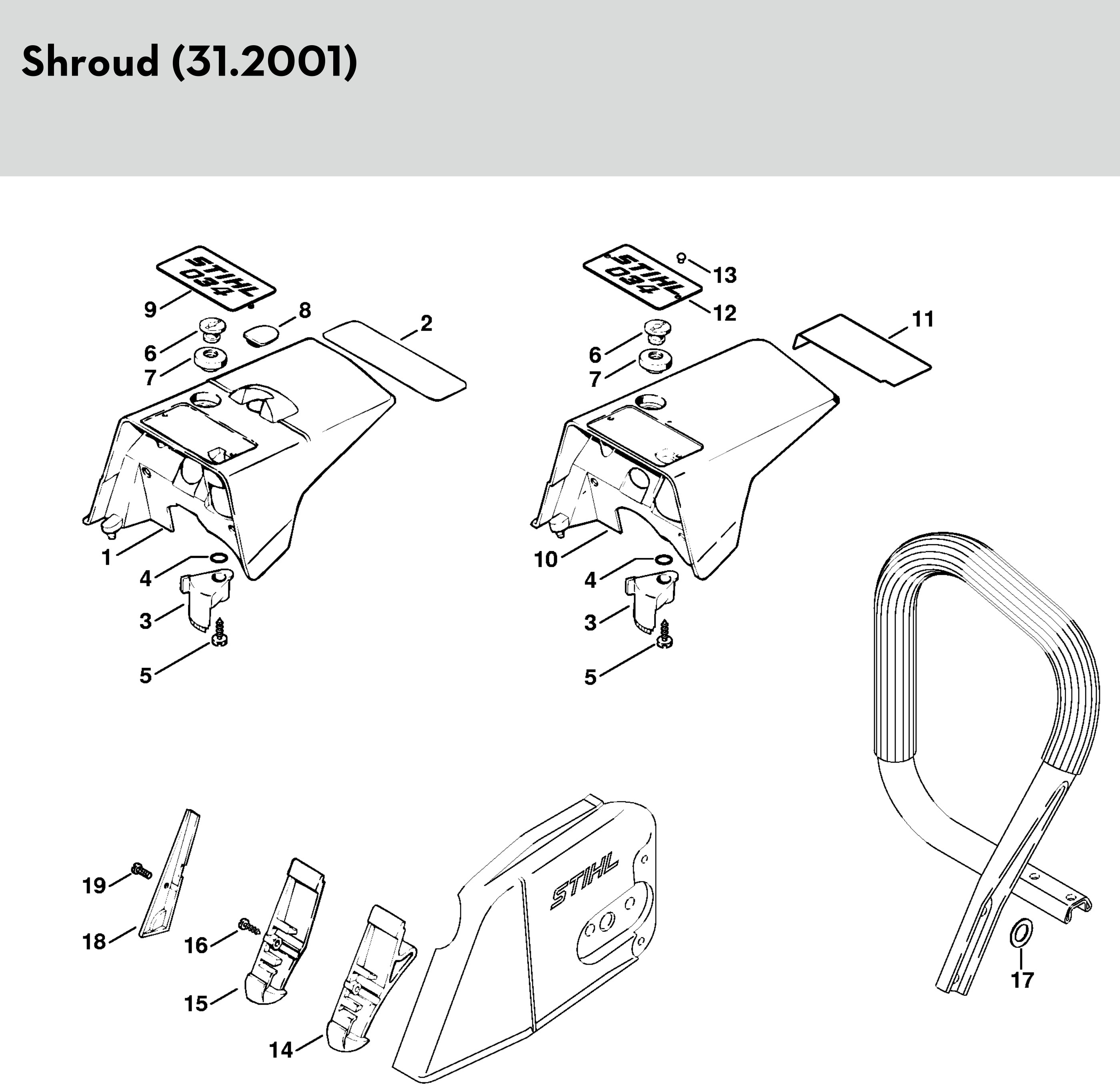 Shroud (31.2001)

STIHL 034

9

8

2

6

7

1

4

3

5

STIHL 034

13

12

11

6

7

10

4

3

5

19

18

16

15

14

STIHL

17