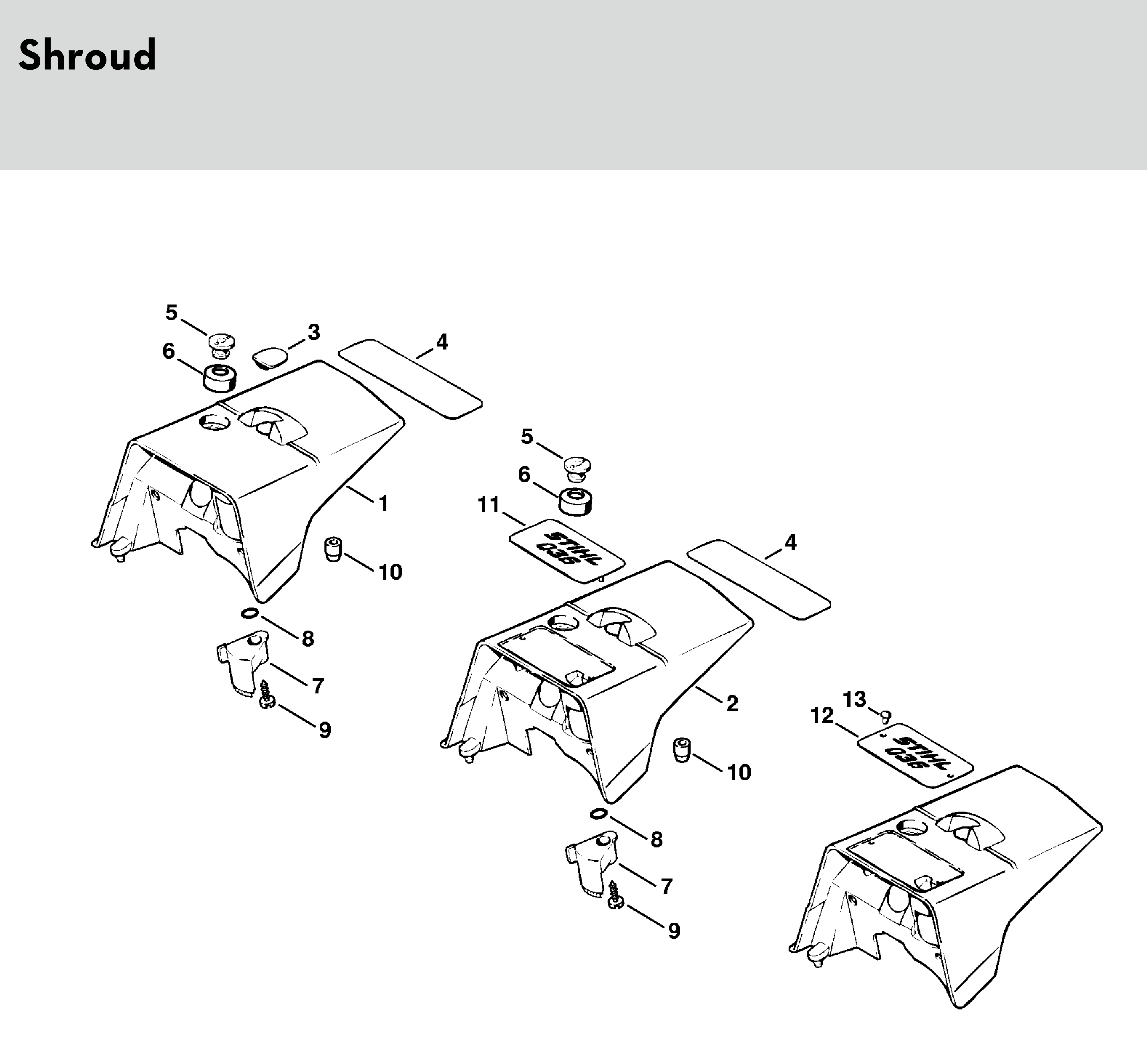 Shroud

5
3
4
6
1
10
8
7
9
5
6
11
STIHL 036
4
2
10
8
7
9
13
12
STIHL 036