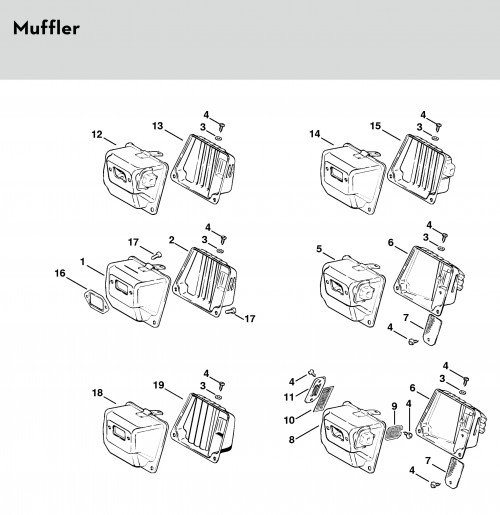 Muffler

12
13
4
3

14
15
4
3

17
2
4
3
1
16
17

5
6
4
3
7
4

18
19
4
3

4
11
10
8
9
4
6
4
3
7
4