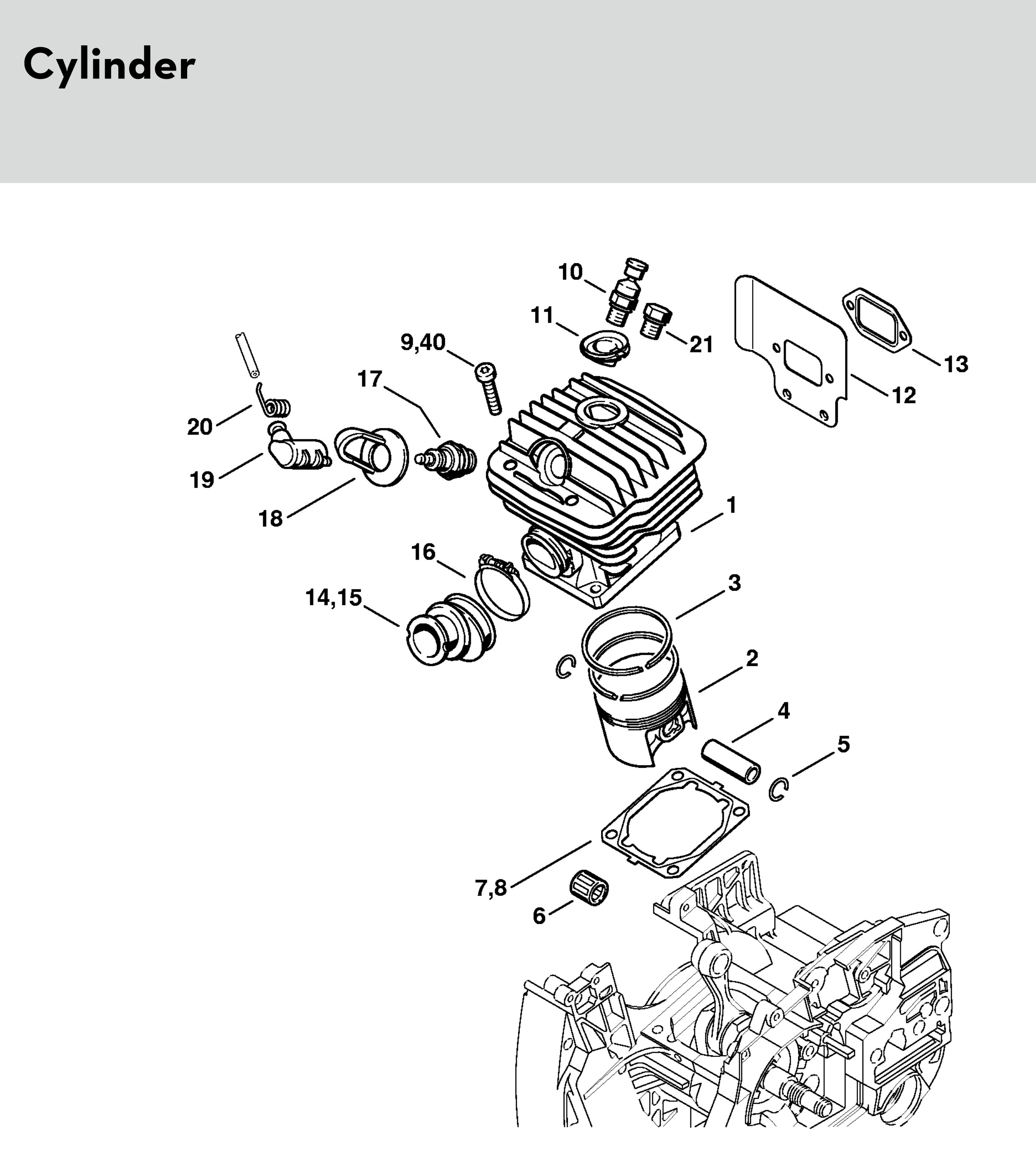 Cylinder

10

11

21

13

12

9,40

17

20

19

18

1

16

14,15

3

2

4

5

7,8

6